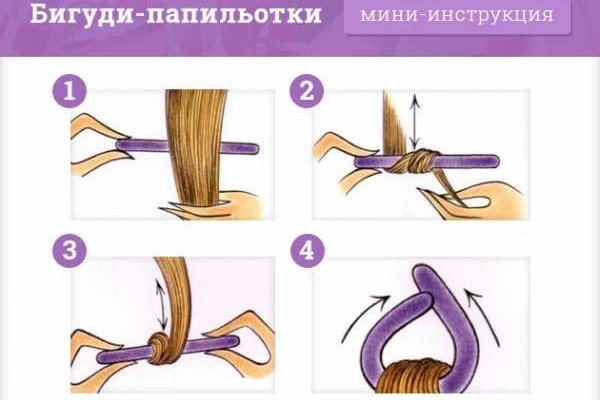 Бигуди-папильотки
мини-инструкция

1

2

3

4